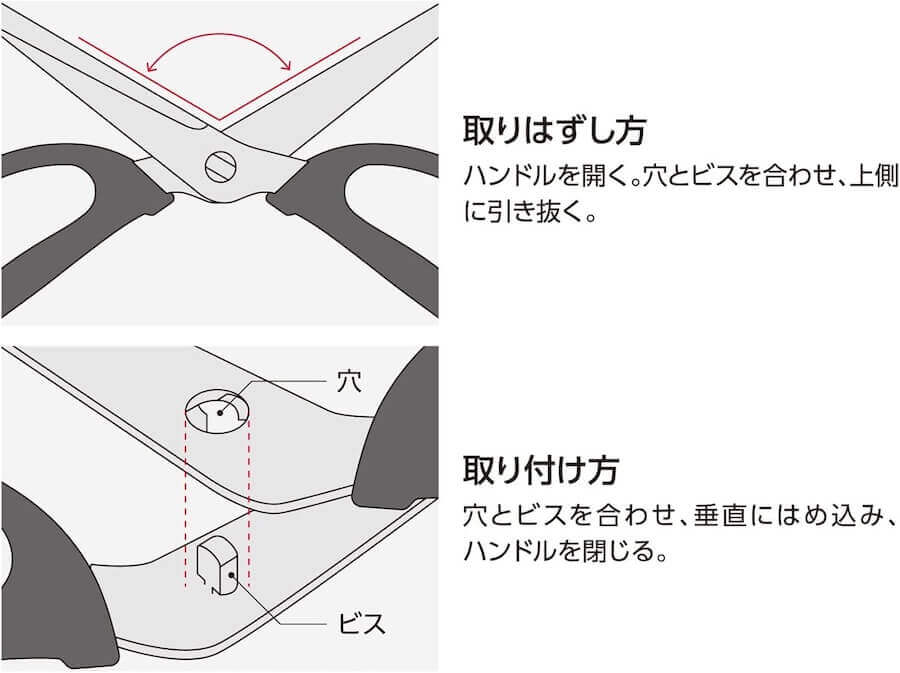 取りはずし方
ハンドルを開く。穴とビスを合わせ、上側に引き抜く。

穴

ビス

取り付け方
穴とビスを合わせ、垂直にはめ込み、ハンドルを閉じる。