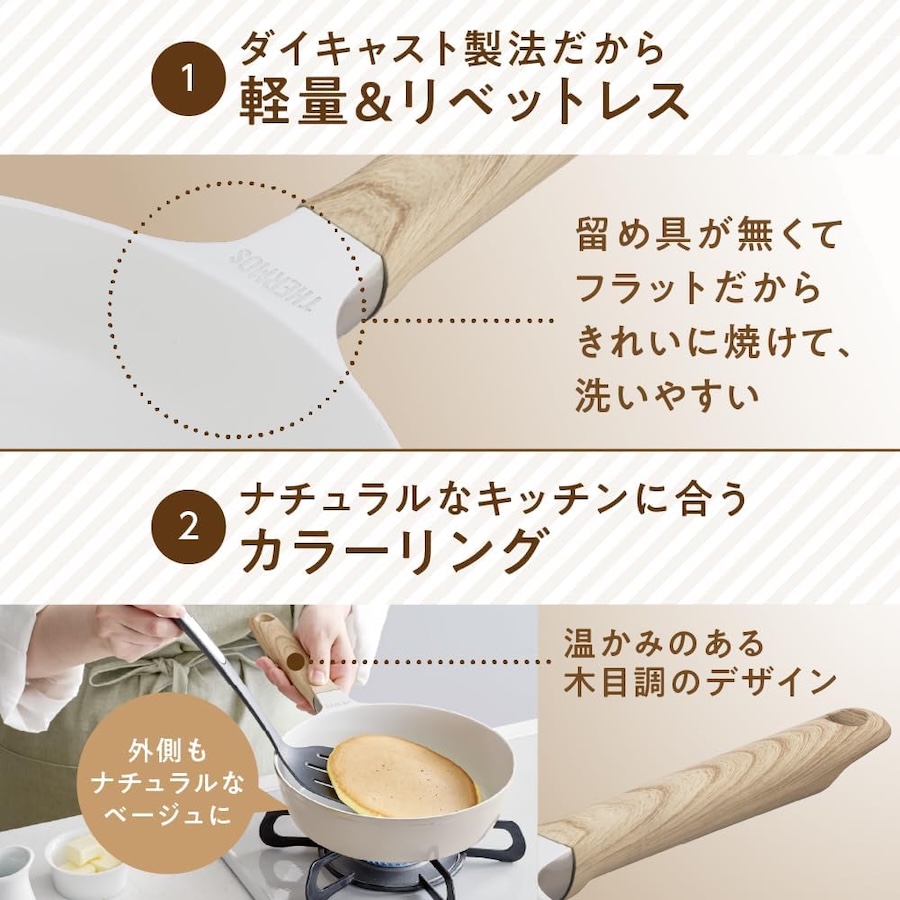 1 ダイキャスト製法だから
軽量&リベットレス

THERMOS

留め具が無くて
フラットだから
きれいに焼けて、
洗いやすい

2 ナチュラルなキッチンに合う
カラーリング

温かみのある
木目調のデザイン

外側も
ナチュラルな
ベージュに