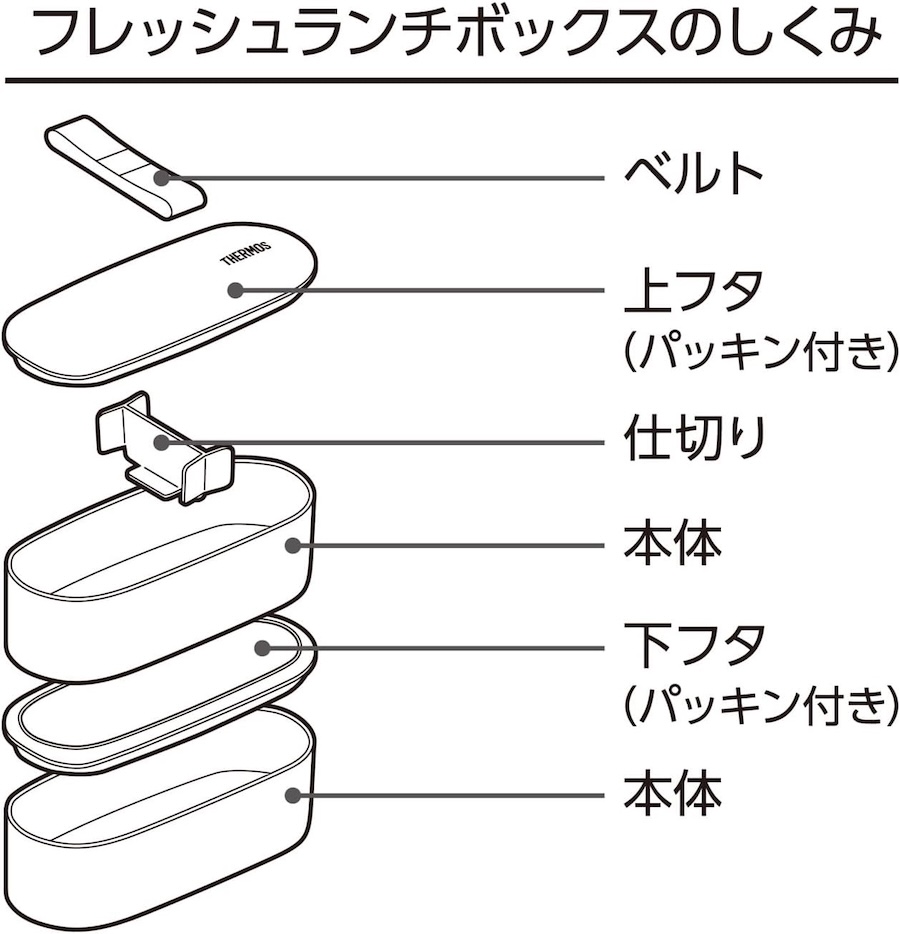 フレッシュランチボックスのしくみ

THERMOS

ベルト

上フタ
(パッキン付き)

仕切り

本体

下フタ
(パッキン付き)

本体