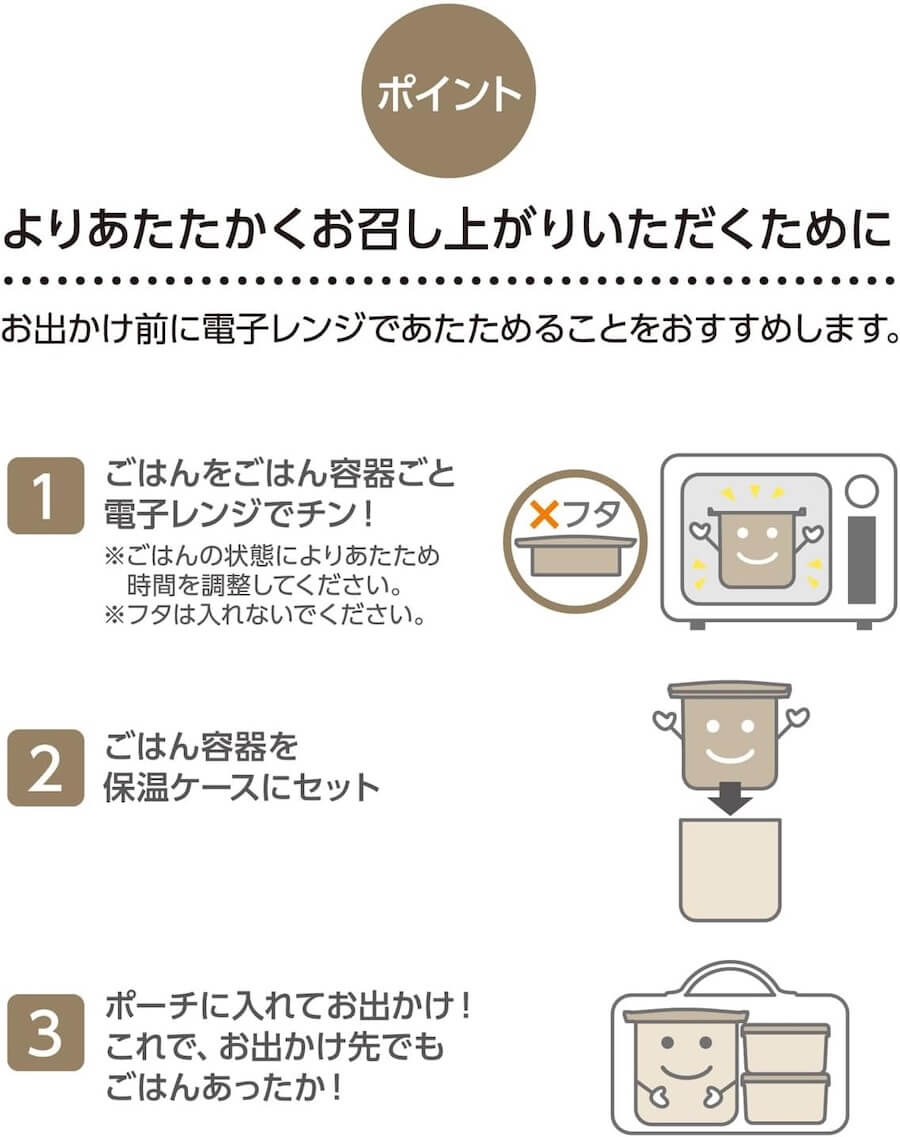 ポイント

よりあたたかくお召し上がりいただくために

お出かけ前に電子レンジであたためることをおすすめします。

1 ごはんをごはん容器ごと電子レンジでチン！
※ごはんの状態によりあたため時間を調整してください。
※フタは入れないでください。

×フタ

2 ごはん容器を保温ケースにセット

3 ポーチに入れてお出かけ！これで、お出かけ先でもごはんあったか！