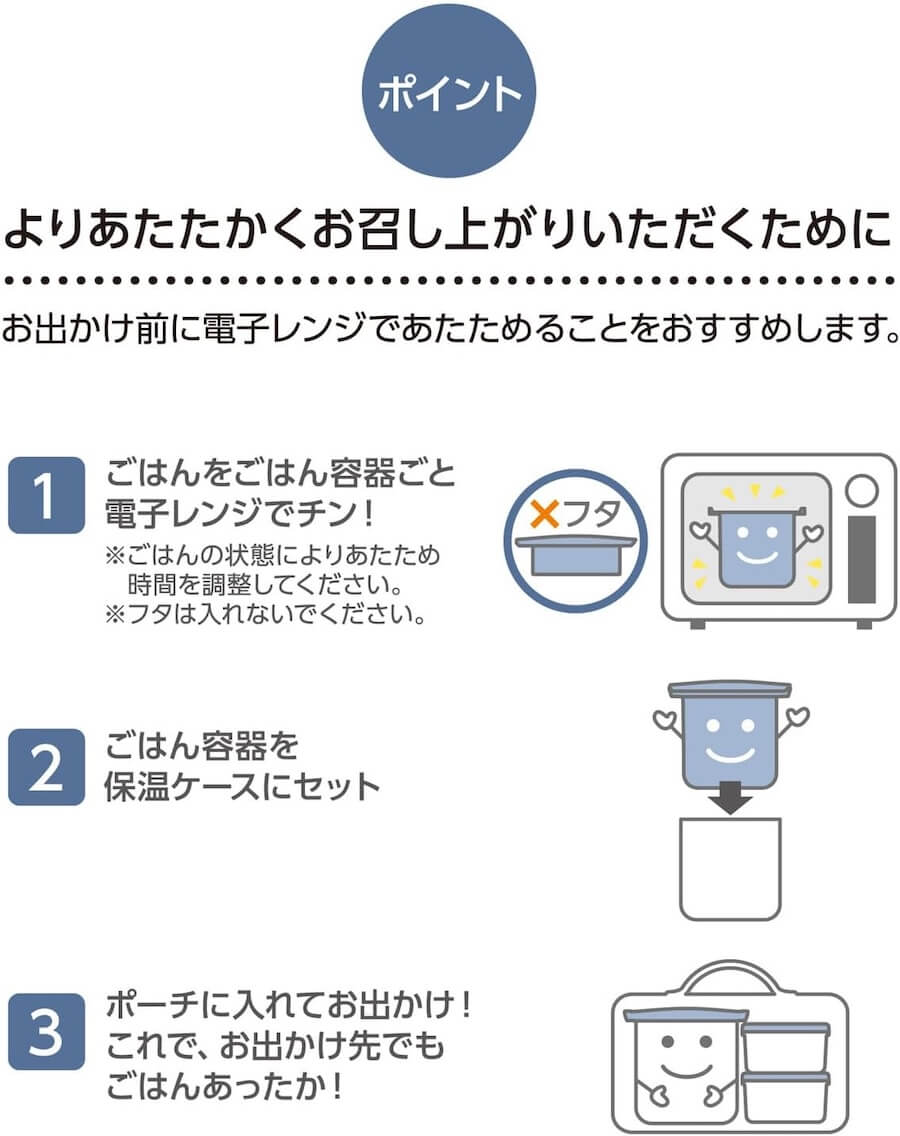 ポイント

よりあたたかくお召し上がりいただくために

お出かけ前に電子レンジであたためることをおすすめします。

1 ごはんをごはん容器ごと電子レンジでチン！
※ごはんの状態によりあたため時間を調整してください。
※フタは入れないでください。

×フタ

2 ごはん容器を保温ケースにセット

3 ポーチに入れてお出かけ！
これで、お出かけ先でもごはんあったか！