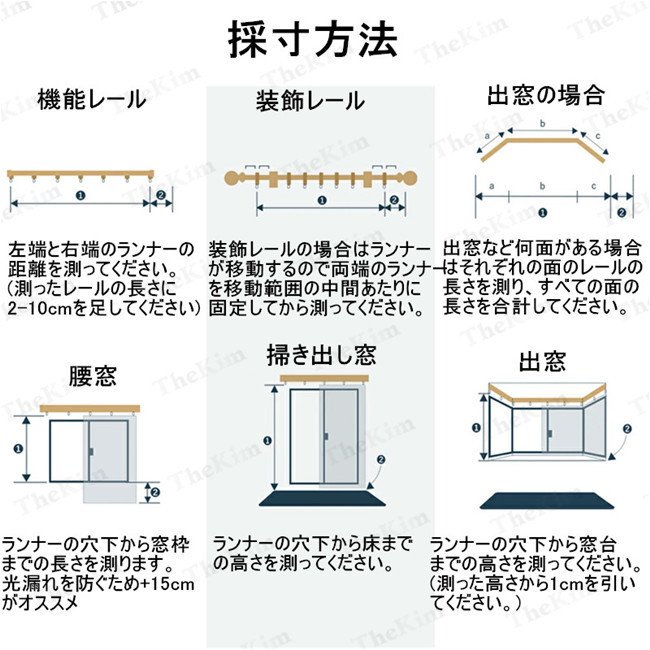 採寸方法

機能レール

❶ ❷

左端と右端のランナーの距離を測ってください。(測ったレールの長さに2-10cmを足してください)

装飾レール

❶ ❷

装飾レールの場合はランナーが移動するので両端のランナーを移動範囲の中間あたりに固定してから測ってください。

出窓の場合

a b c

a b c

❶ ❷

出窓など何面がある場合はそれぞれの面のレールの長さを測り、すべての面の長さを合計してください。

腰窓

❶ ❷

ランナーの穴下から窓枠までの長さを測ります。光漏れを防ぐため+15cmがオススメ

掃き出し窓

❶ ❷

ランナーの穴下から床までの高さを測ってください。

出窓

❶ ❷

ランナーの穴下から窓台までの高さを測ってください。(測った高さから1cmを引いてください。)

TheKim